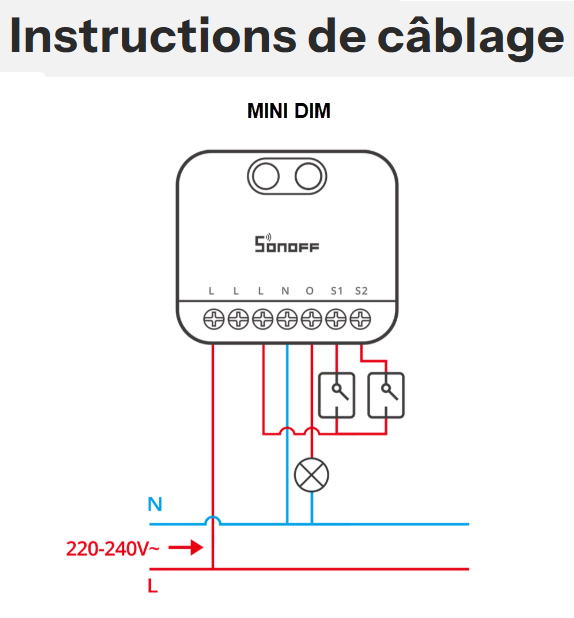 Instructions de câblage

MINI DIM

SONOFF

L L L N O S1 S2

N

220-240V~

L