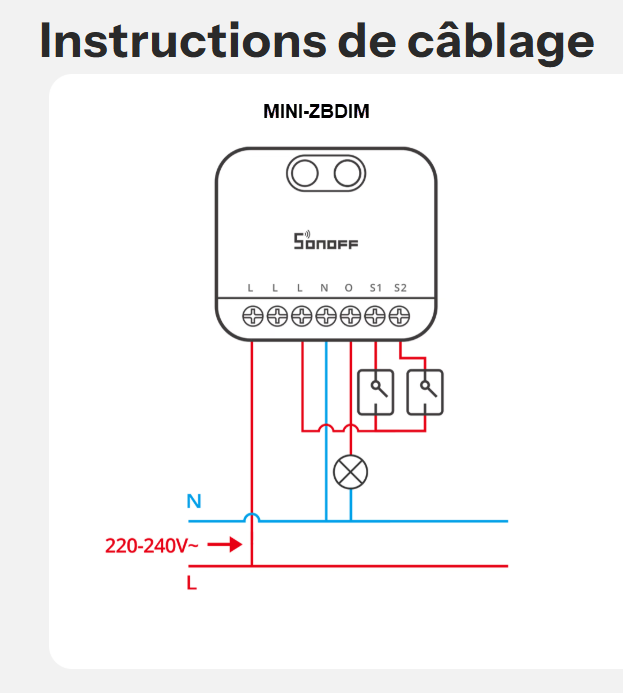 Instructions de câblage

MINI-ZBDIM

SONOFF

L L L N O S1 S2

N

220-240V~

L