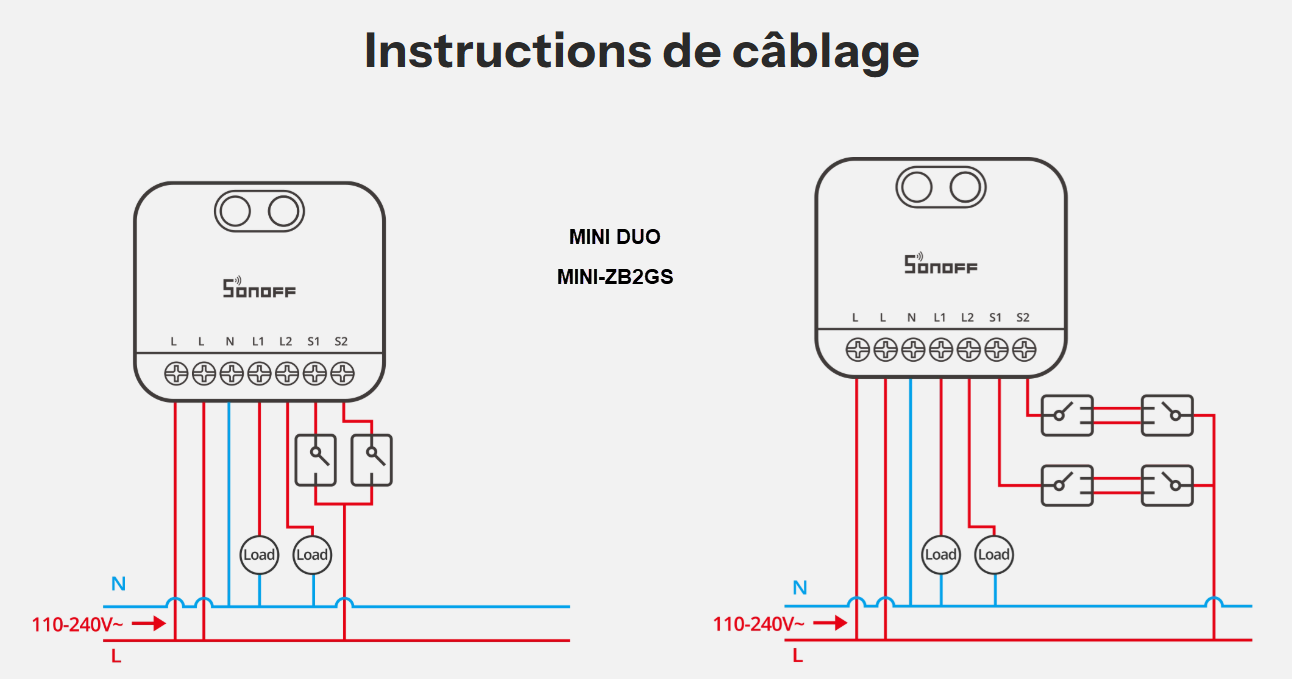 Instructions de câblage

SONOFF

L L N L1 L2 S1 S2

Load Load

N

110-240V~

L

MINI DUO

MINI-ZB2GS

SONOFF

L L N L1 L2 S1 S2

Load Load

N

110-240V~

L