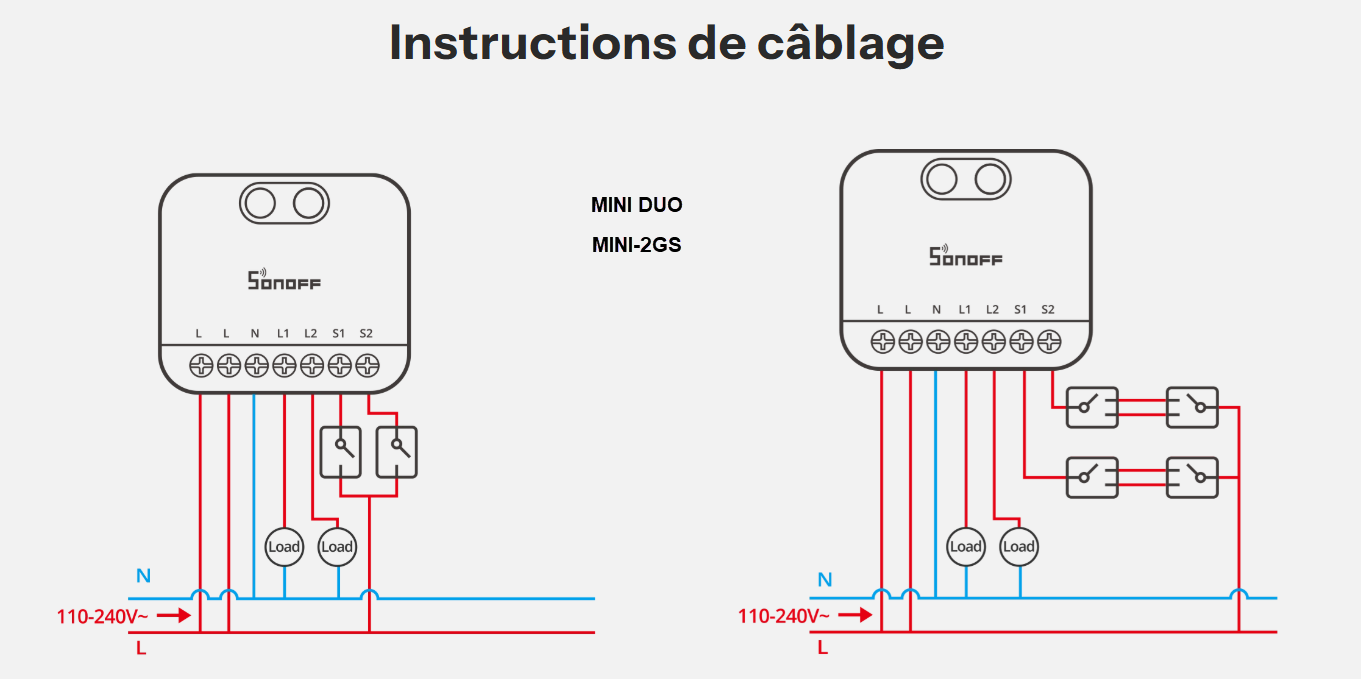 Instructions de câblage

SONOFF

L L N L1 L2 S1 S2

Load Load

N

110-240V~

L

MINI DUO

MINI-2GS

SONOFF

L L N L1 L2 S1 S2

Load Load

N

110-240V~

L