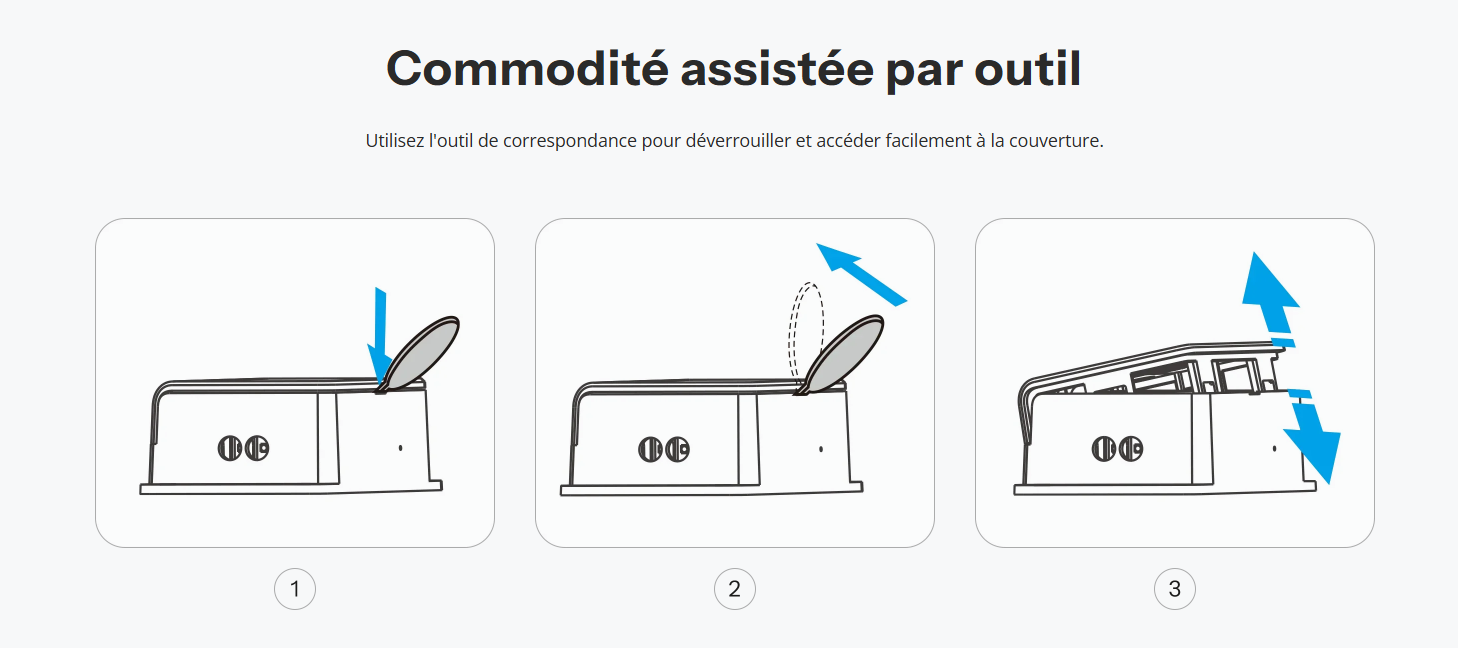 Commodité assistée par outil

Utilisez l'outil de correspondance pour déverrouiller et accéder facilement à la couverture.

1

2

3